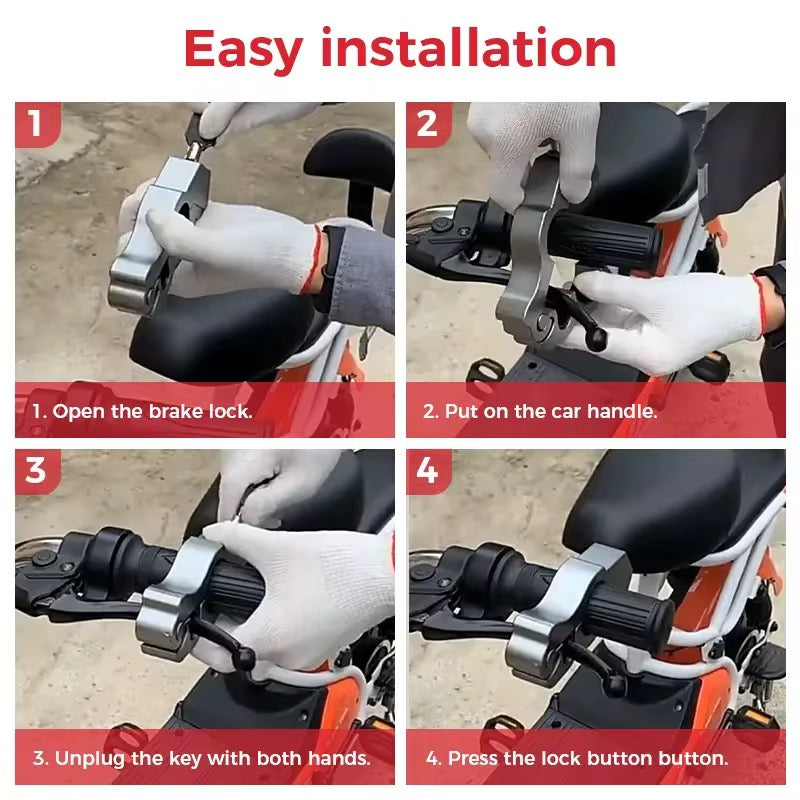 Easy installation

1

1. Open the brake lock.

2

2. Put on the car handle.

3

3. Unplug the key with both hands.

4

4. Press the lock button button.